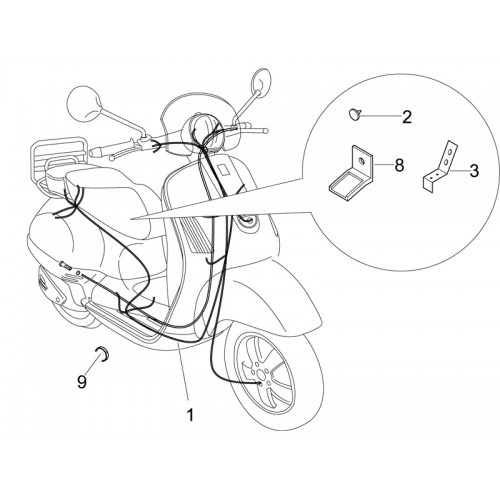 2
8
3
9
1